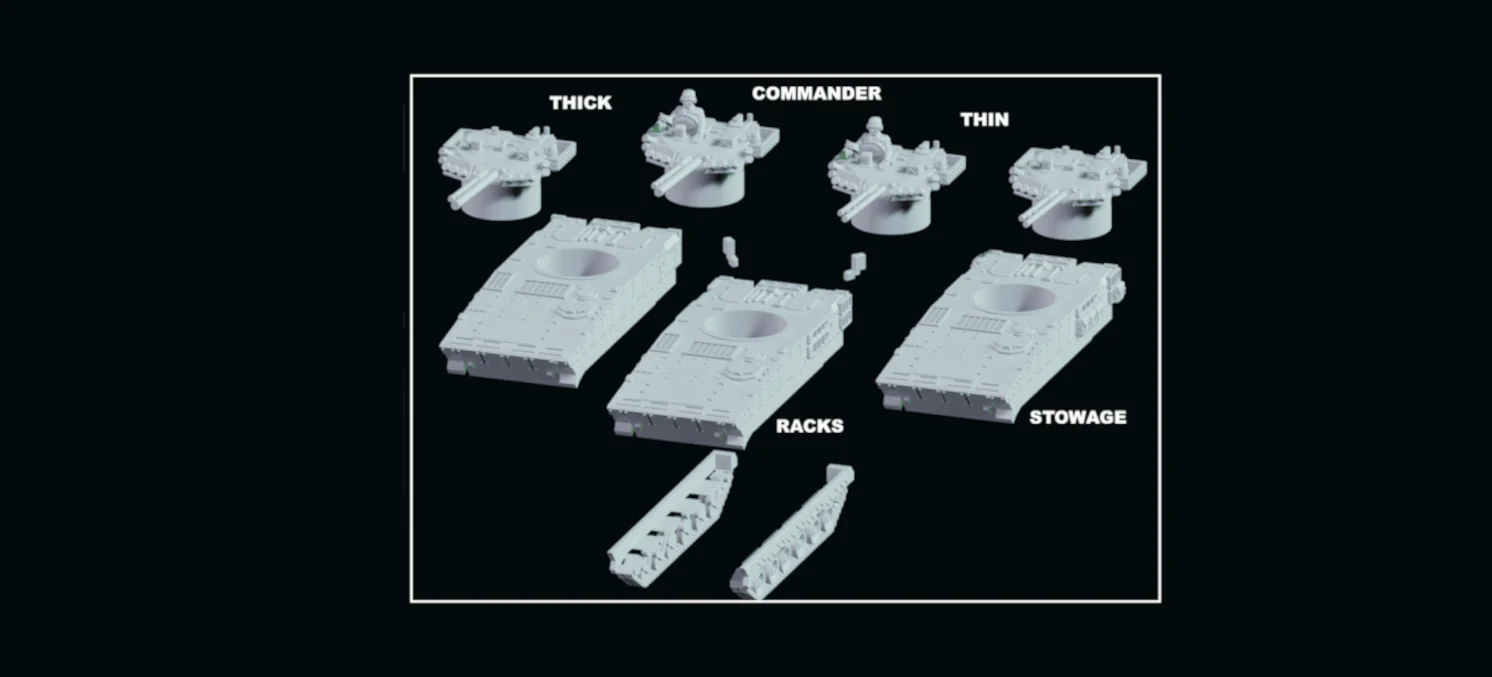 THICK
COMMANDER
THIN
RACKS
STOWAGE