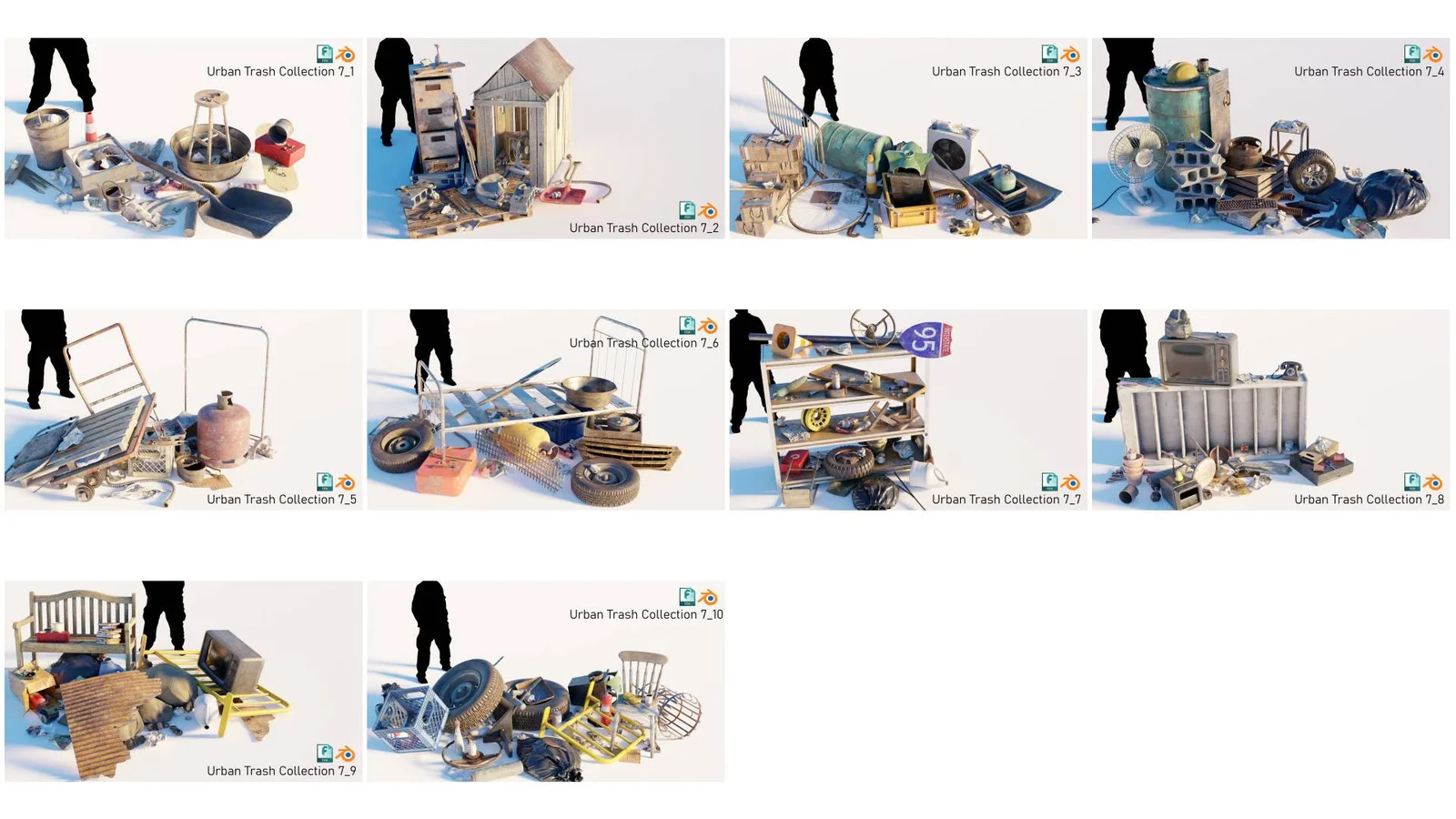 Urban Trash Collection 7_1

Urban Trash Collection 7_2

Urban Trash Collection 7_3

Urban Trash Collection 7_4

Urban Trash Collection 7_5

Urban Trash Collection 7_6

95

Urban Trash Collection 7_7

Urban Trash Collection 7_8

Urban Trash Collection 7_9

Urban Trash Collection 7_10