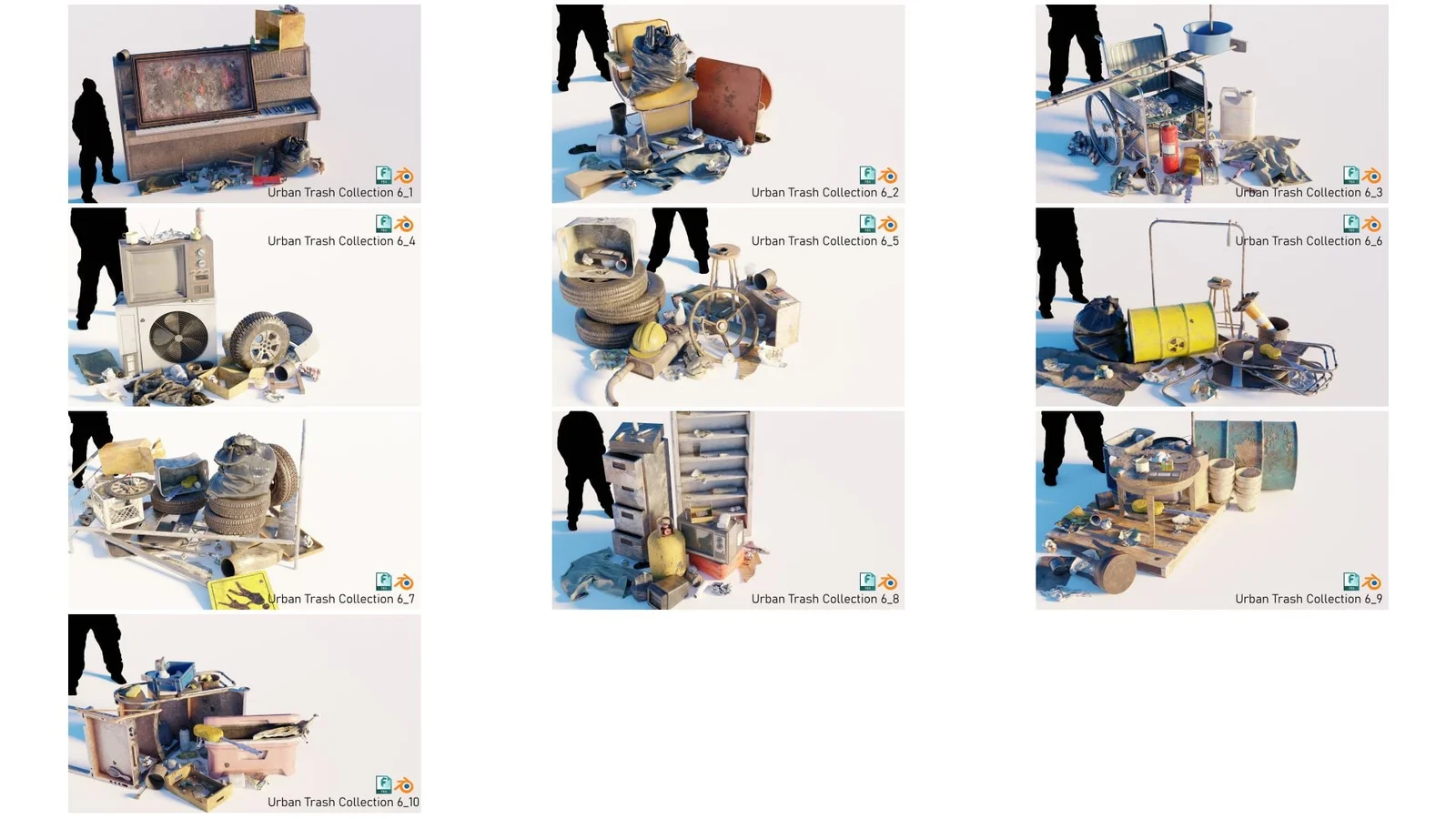 Urban Trash Collection 6_1

Urban Trash Collection 6_2

Urban Trash Collection 6_3

Urban Trash Collection 6_4

Urban Trash Collection 6_5

Urban Trash Collection 6_6

Urban Trash Collection 6_7

Urban Trash Collection 6_8

Urban Trash Collection 6_9

Urban Trash Collection 6_10