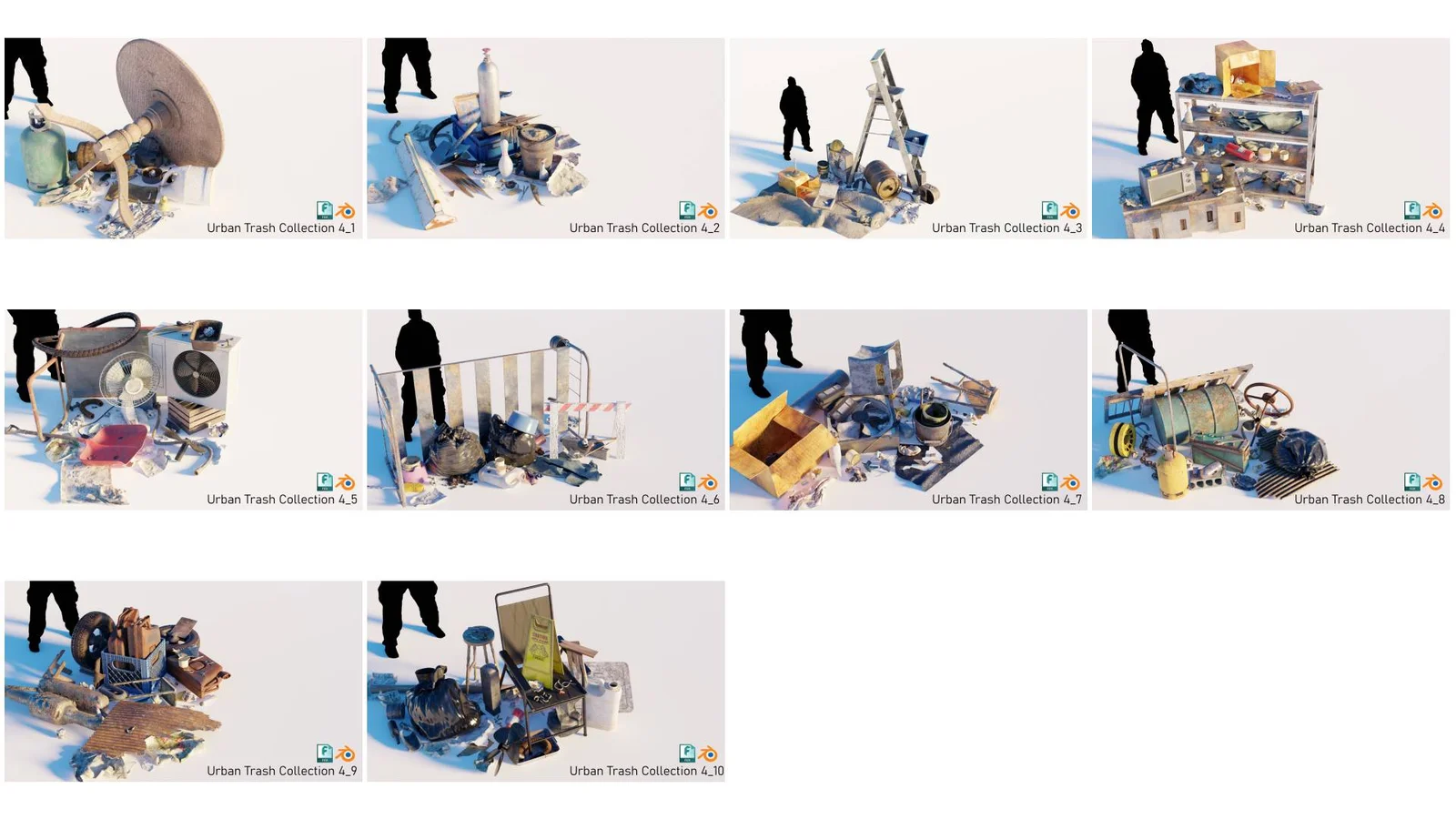 Urban Trash Collection 4_1

Urban Trash Collection 4_2

Urban Trash Collection 4_3

Urban Trash Collection 4_4

Urban Trash Collection 4_5

Urban Trash Collection 4_6

Urban Trash Collection 4_7

Urban Trash Collection 4_8

Urban Trash Collection 4_9

Urban Trash Collection 4_10