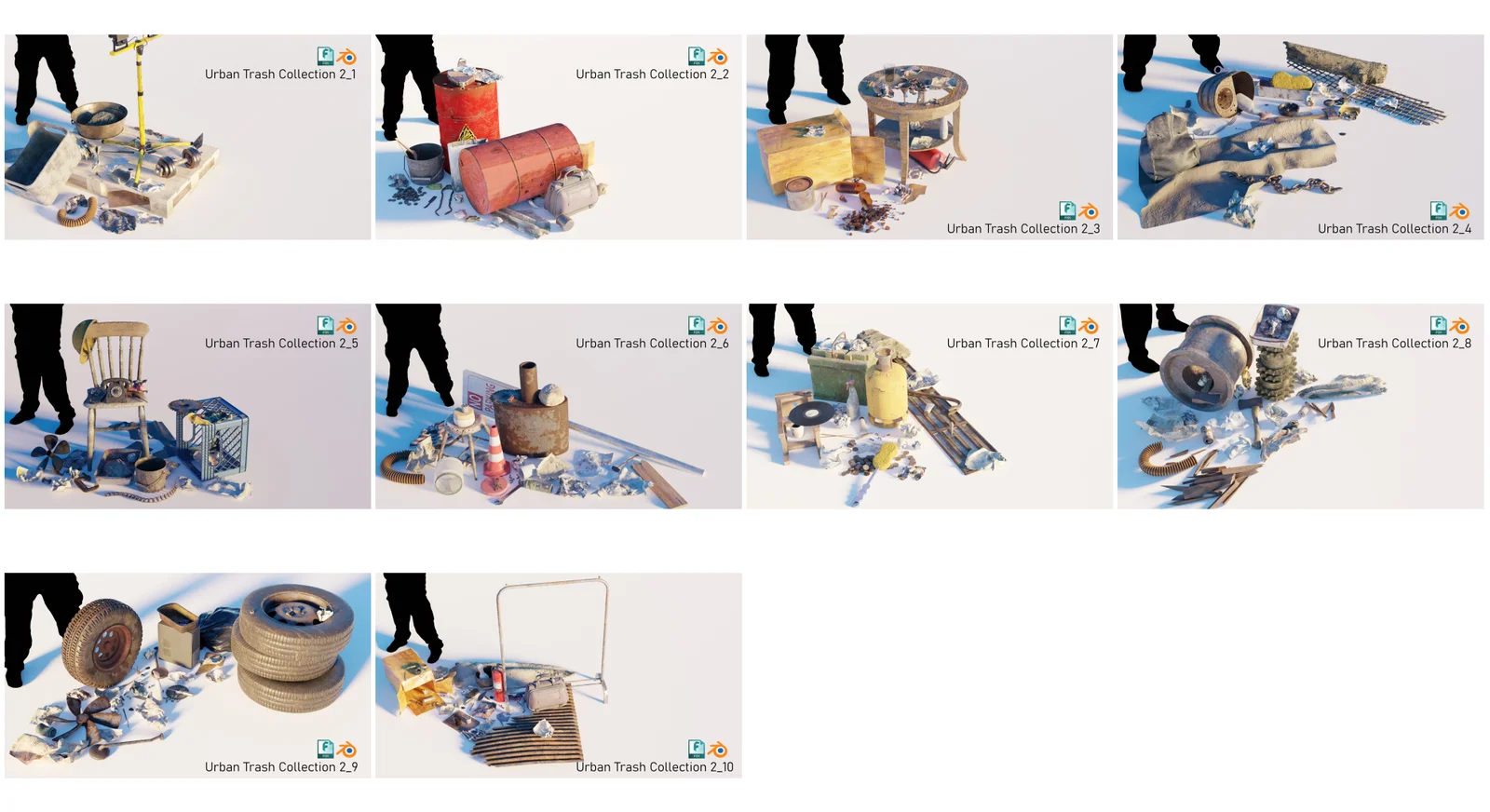 Urban Trash Collection 2_1

Urban Trash Collection 2_2

Urban Trash Collection 2_3

Urban Trash Collection 2_4

Urban Trash Collection 2_5

Urban Trash Collection 2_6

Urban Trash Collection 2_7

Urban Trash Collection 2_8

Urban Trash Collection 2_9

Urban Trash Collection 2_10