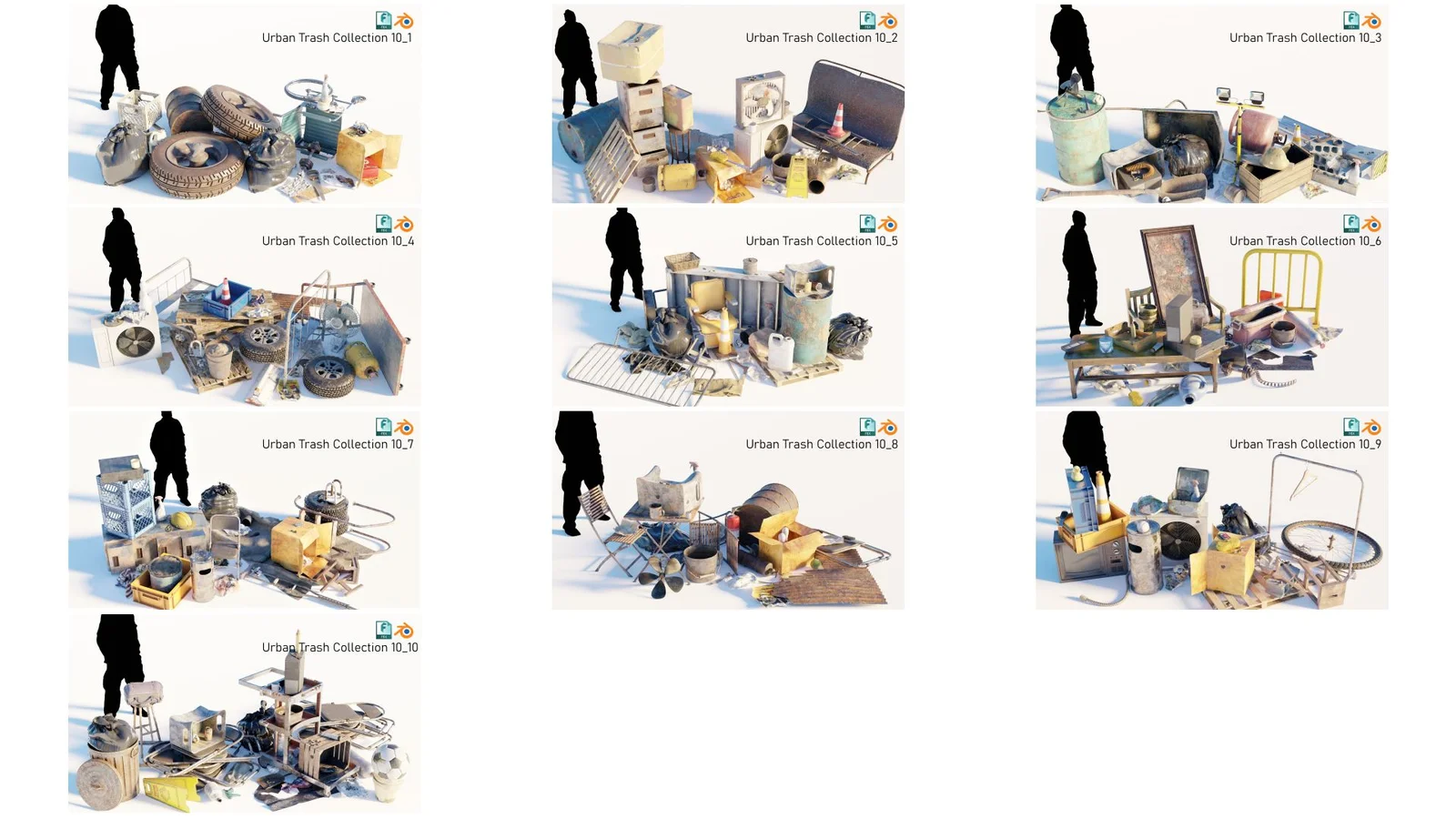 Urban Trash Collection 10_1

Urban Trash Collection 10_2

Urban Trash Collection 10_3

Urban Trash Collection 10_4

Urban Trash Collection 10_5

Urban Trash Collection 10_6

Urban Trash Collection 10_7

Urban Trash Collection 10_8

Urban Trash Collection 10_9

Urban Trash Collection 10_10