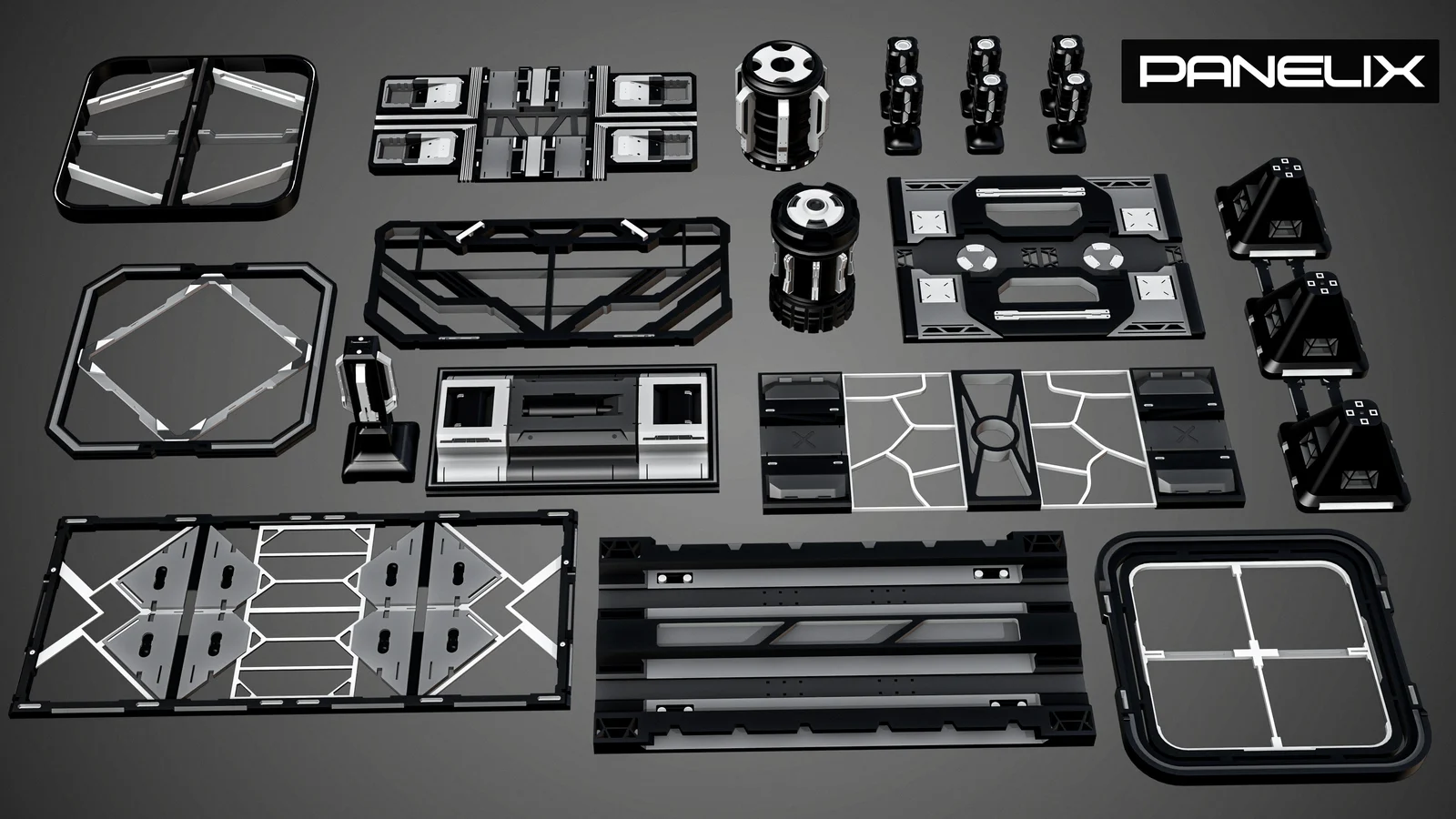 PANELIX