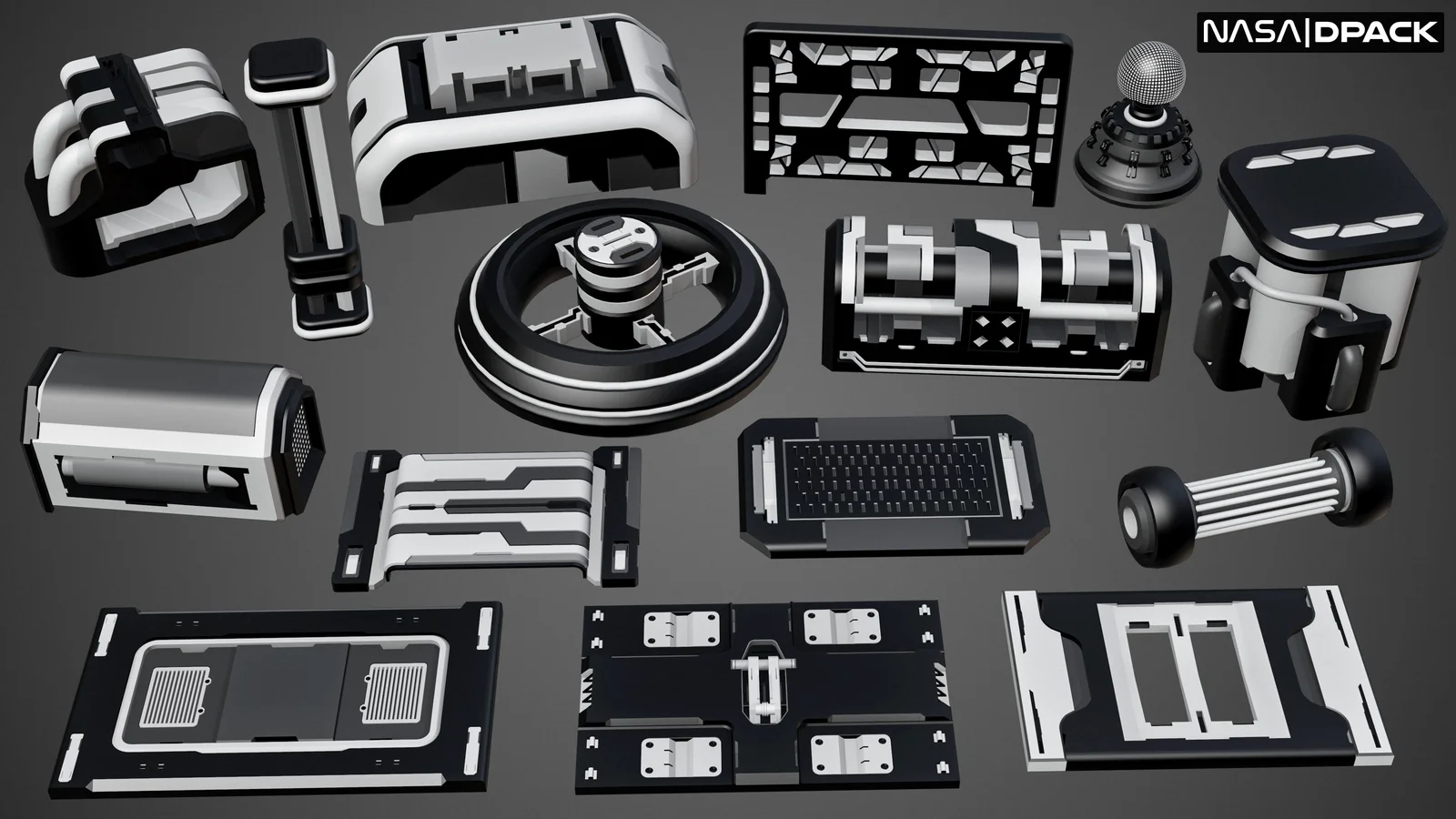 NASA|DPACK