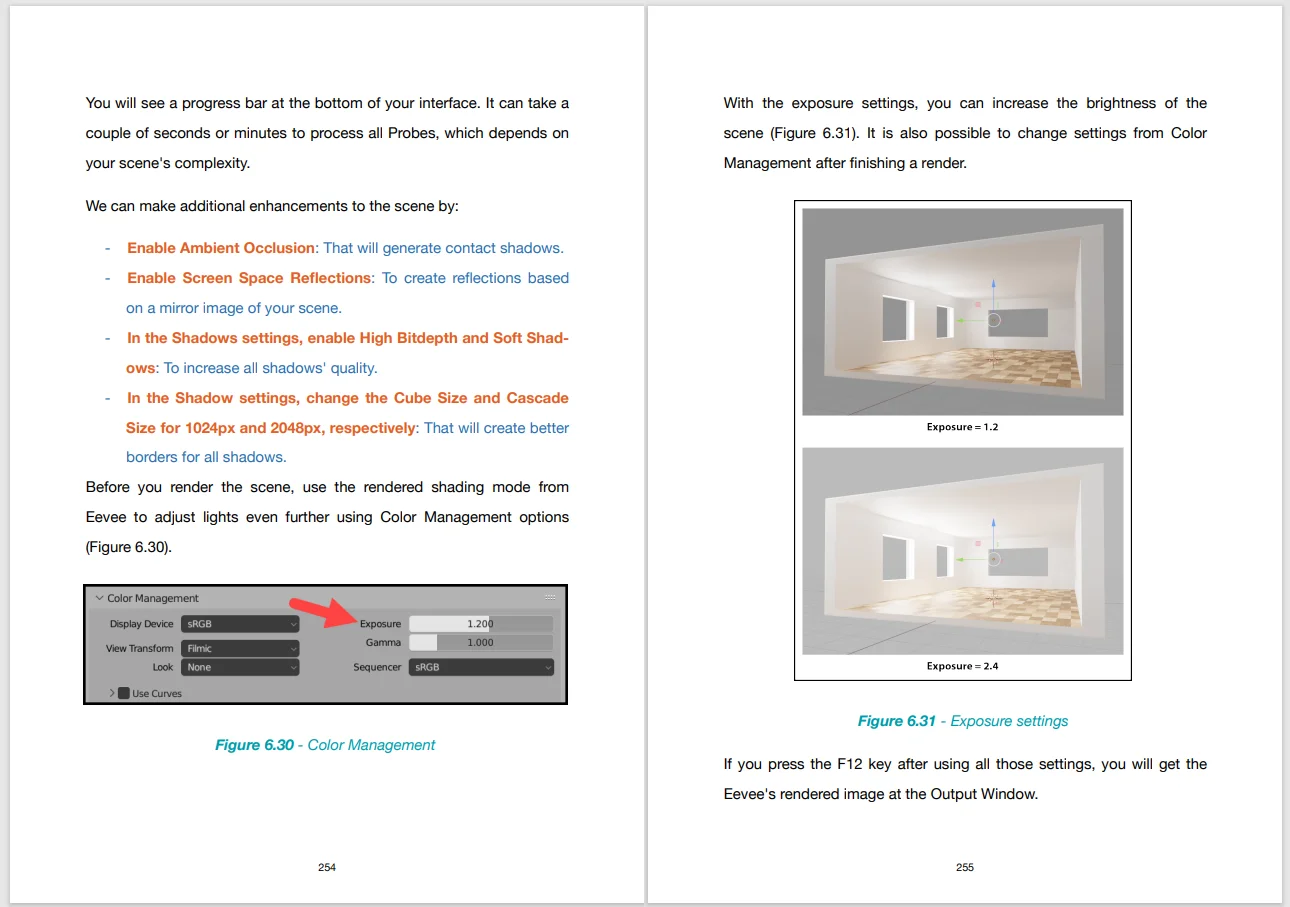 You will see a progress bar at the bottom of your interface. It can take a couple of seconds or minutes to process all Probes, which depends on your scene's complexity.

We can make additional enhancements to the scene by:

- Enable Ambient Occlusion: That will generate contact shadows.
- Enable Screen Space Reflections: To create reflections based on a mirror image of your scene.
- In the Shadows settings, enable High Bitdepth and Soft Shadows: To increase all shadows' quality.
- In the Shadow settings, change the Cube Size and Cascade Size for 1024px and 2048px, respectively: That will create better borders for all shadows.

Before you render the scene, use the rendered shading mode from Eevee to adjust lights even further using Color Management options (Figure 6.30).

Color Management
Display Device sRGB
View Transform Filmic
Look None
Use Curves
Exposure 1.200
Gamma 1.000
Sequencer sRGB

Figure 6.30 - Color Management

254

With the exposure settings, you can increase the brightness of the scene (Figure 6.31). It is also possible to change settings from Color Management after finishing a render.

Exposure = 1.2

Exposure = 2.4

Figure 6.31 - Exposure settings

If you press the F12 key after using all those settings, you will get the Eevee's rendered image at the Output Window.

255