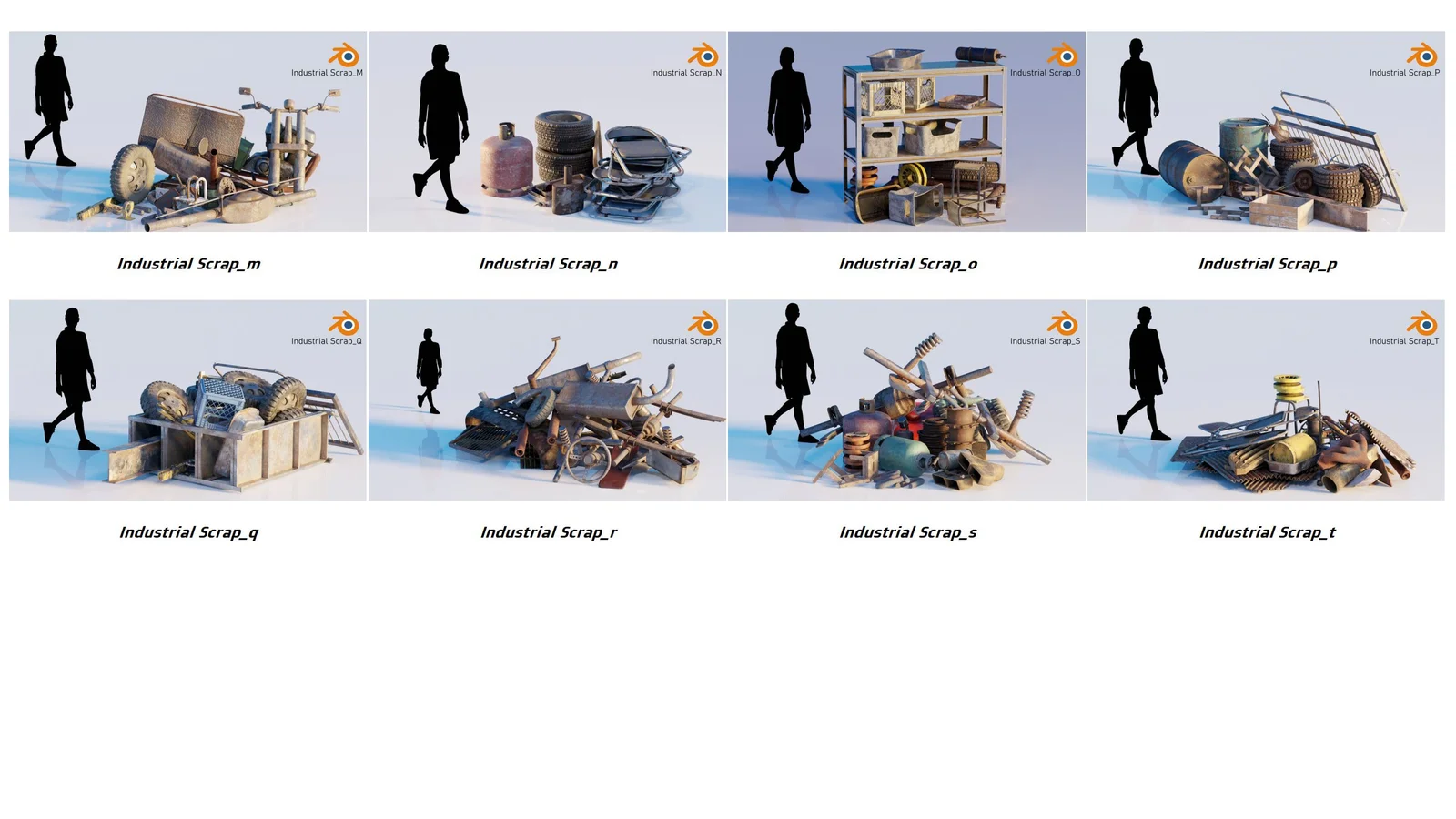 Industrial Scrap_M

Industrial Scrap_m

Industrial Scrap_N

Industrial Scrap_n

Industrial Scrap_O

Industrial Scrap_o

Industrial Scrap_P

Industrial Scrap_p

Industrial Scrap_Q

Industrial Scrap_q

Industrial Scrap_R

Industrial Scrap_r

Industrial Scrap_S

Industrial Scrap_s

Industrial Scrap_T

Industrial Scrap_t